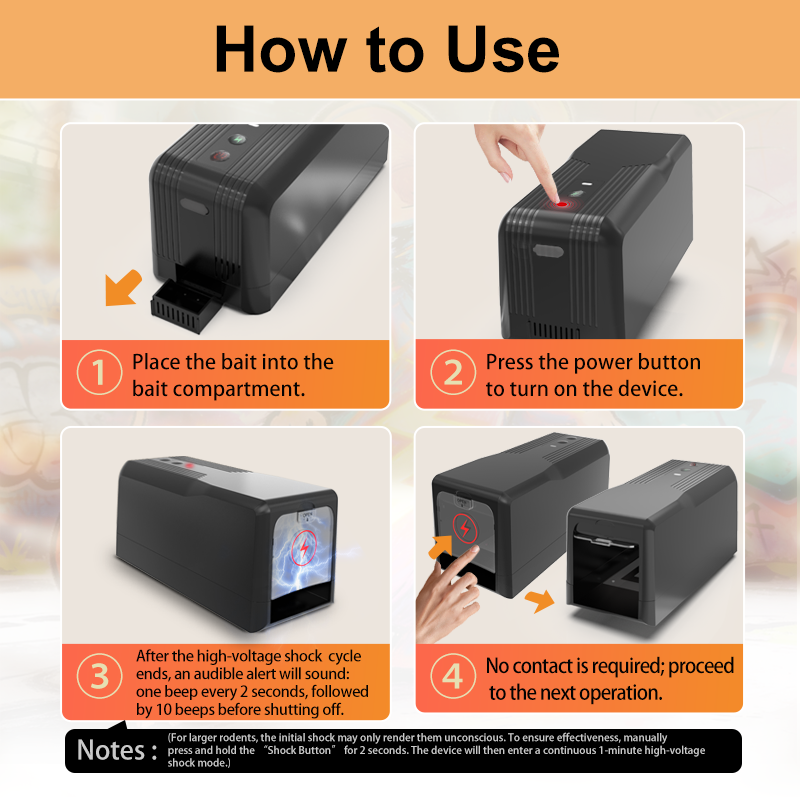 How to Use

1 Place the bait into the bait compartment.

2 Press the power button to turn on the device.

3 After the high-voltage shock cycle ends, an audible alert will sound: one beep every 2 seconds, followed by 10 beeps before shutting off.

4 No contact is required; proceed to the next operation.

Notes : (For larger rodents, the initial shock may only render them unconscious. To ensure effectiveness, manually press and hold the "Shock Button" for 2 seconds. The device will then enter a continuous 1-minute high-voltage shock mode.)