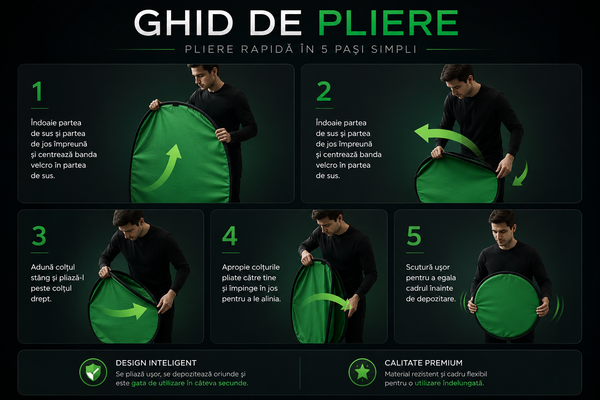 GHID DE PLIERE

PLIERE RAPIDĂ ÎN 5 PAȘI SIMPLI

1

Îndoaie partea de sus și partea de jos împreună și centrează banda velcro în partea de sus.

2

Îndoaie partea de sus și partea de jos împreună și centrează banda velcro în partea de sus.

3

Adună colțul stâng și pliază-l peste colțul drept.

4

Apropie colțurile pliate către tine și împinge în jos pentru a le alinia.

5

Scutură ușor pentru a egala cadrul înainte de depozitare.

DESIGN INTELIGENT

Se pliază ușor, se depozitează oriunde și este gata de utilizare în câteva secunde.

CALITATE PREMIUM

Material rezistent și cadru flexibil pentru o utilizare îndelungată.